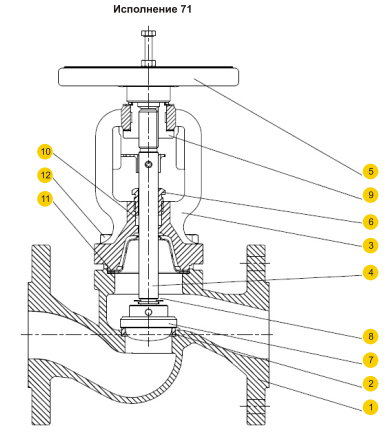 Исполнение 71

10
12
11
5
9
6
3
4
8
7
2
1